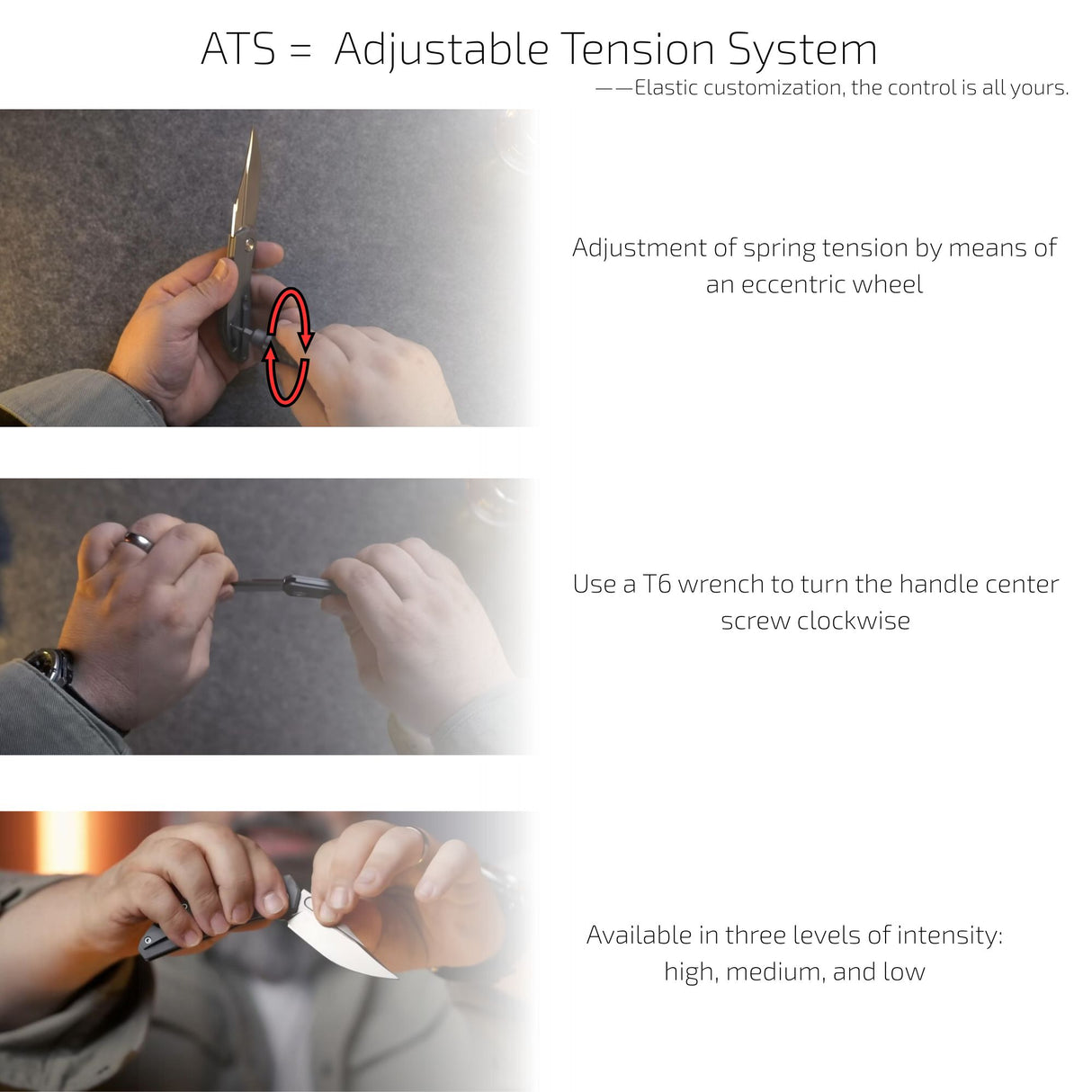 ATS = Adjustable Tension System

——Elastic customization, the control is all yours.

Adjustment of spring tension by means of an eccentric wheel

Use a T6 wrench to turn the handle center screw clockwise

Available in three levels of intensity: high, medium, and low