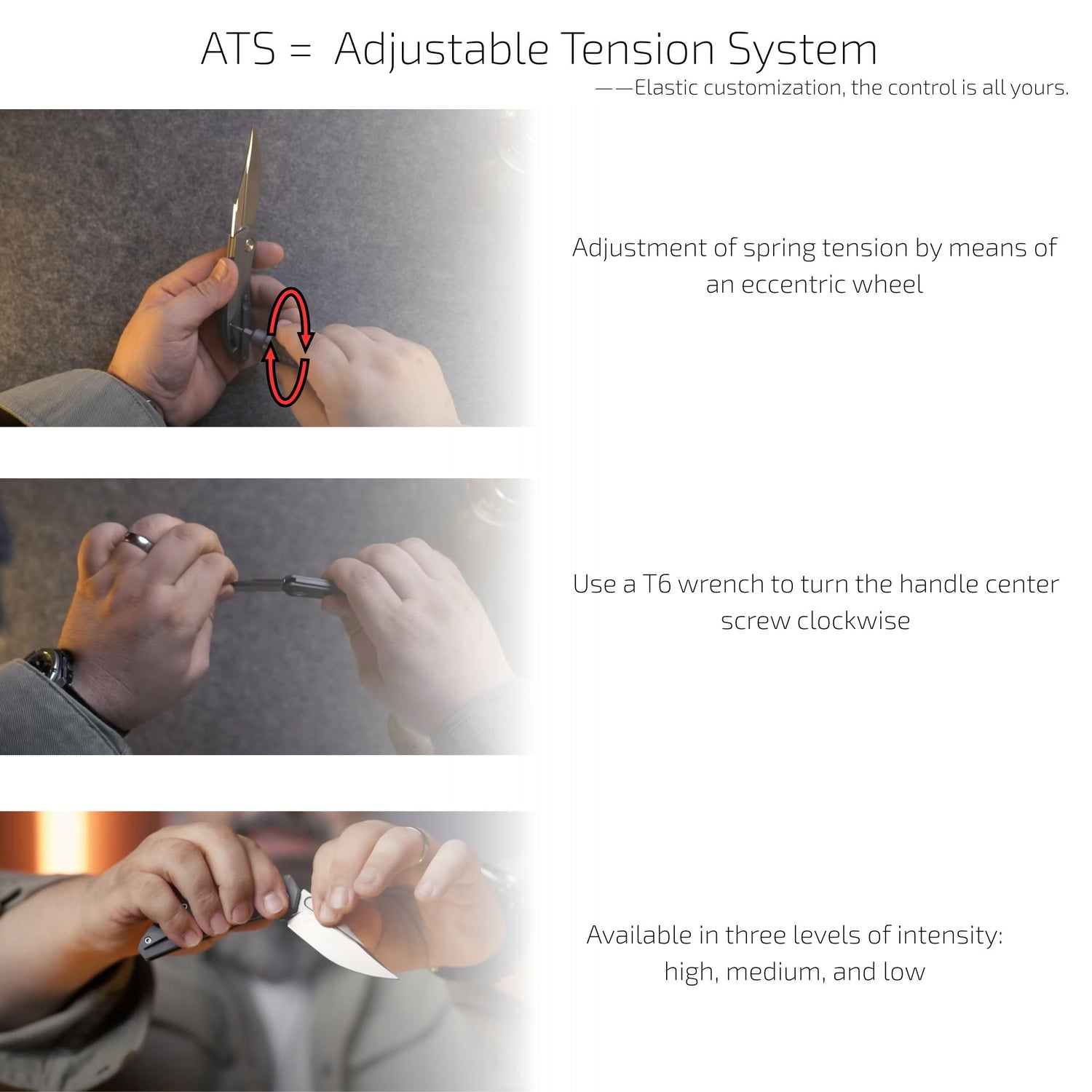 ATS = Adjustable Tension System

——Elastic customization, the control is all yours.

Adjustment of spring tension by means of an eccentric wheel

Use a T6 wrench to turn the handle center screw clockwise

Available in three levels of intensity: high, medium, and low