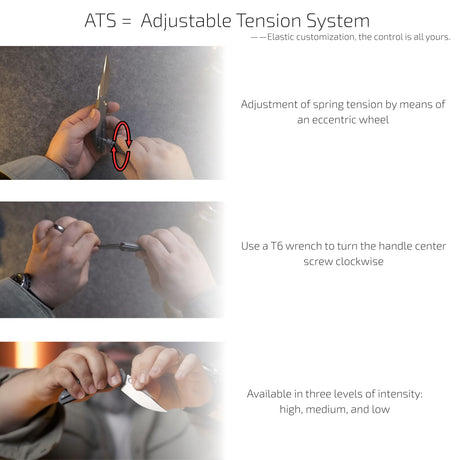 ATS = Adjustable Tension System

——Elastic customization, the control is all yours.

Adjustment of spring tension by means of an eccentric wheel

Use a T6 wrench to turn the handle center screw clockwise

Available in three levels of intensity: high, medium, and low